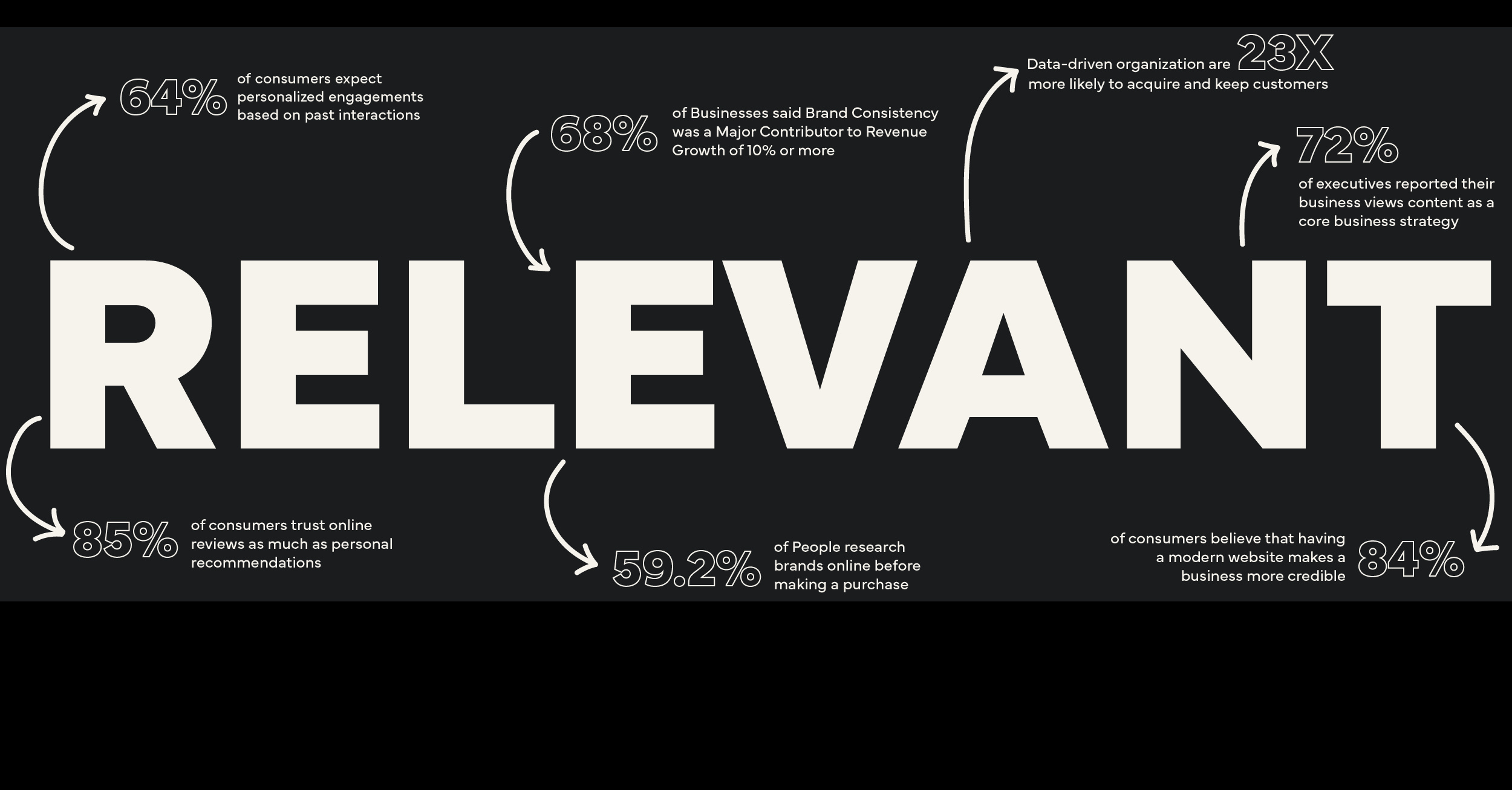 64% of consumers expect personalized engagements based on past interactions

68% of Businesses said Brand Consistency was a Major Contributor to Revenue Growth of 10% or more

Data-driven organization are 23X more likely to acquire and keep customers

72% of executives reported their business views content as a core business strategy

RELEVANT

85% of consumers trust online reviews as much as personal recommendations

59.2% of People research brands online before making a purchase

of consumers believe that having a modern website makes a business more credible 84%